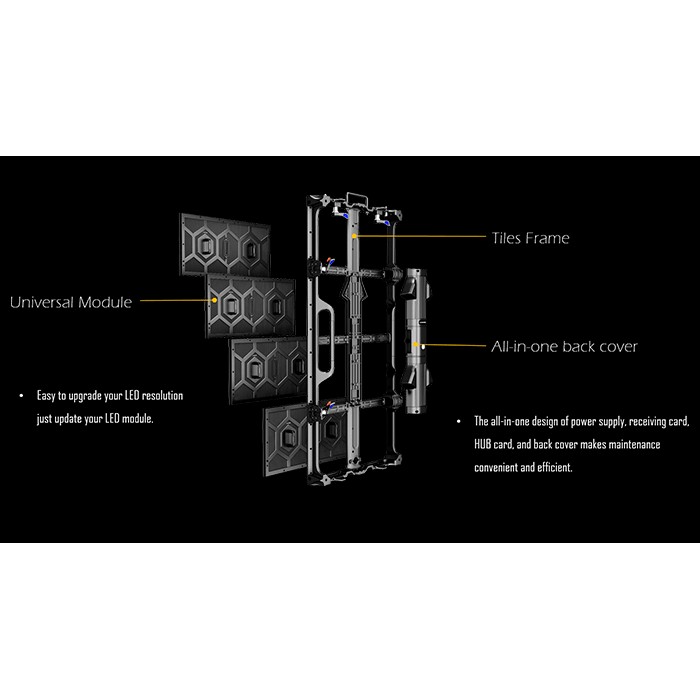 Tiles Frame

Universal Module

All-in-one back cover

• Easy to upgrade your LED resolution just update your LED module.

• The all-in-one design of power supply, receiving card, HUB card, and back cover makes maintenance convenient and efficient.